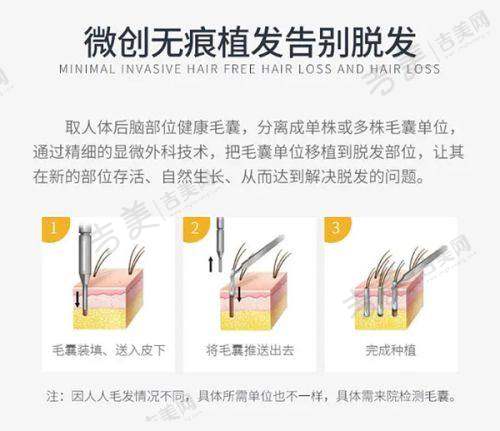 微创无痕植发告别脱发

MINIMAL INVASIVE HAIR FREE HAIR LOSS AND HAIR LOSS

取人体后脑部位健康毛囊，分离成单株或多株毛囊单位，通过精细的显微外科技术，把毛囊单位移植到脱发部位，让其在新的部位存活、自然生长、从而达到解决脱发的问题。

1

毛囊装填、送入皮下

2

将毛囊推送出去

3

完成种植

注：因人人毛发情况不同，具体所需单位也不一样，具体需来院检测毛囊。

吉美网